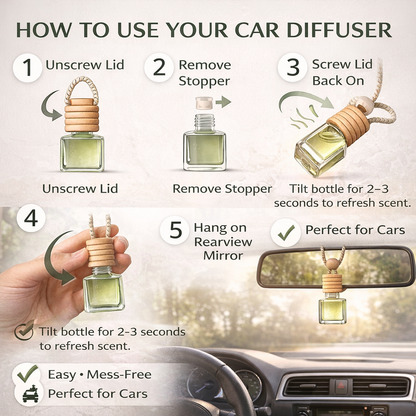 HOW TO USE YOUR CAR DIFFUSER

1 Unscrew Lid

2 Remove Stopper

3 Screw Lid Back On

Unscrew Lid

Remove Stopper

Tilt bottle for 2–3 seconds to refresh scent.

4

5 Hang on Rearview Mirror

Perfect for Cars

Tilt bottle for 2–3 seconds to refresh scent.

Easy • Mess-Free

Perfect for Cars